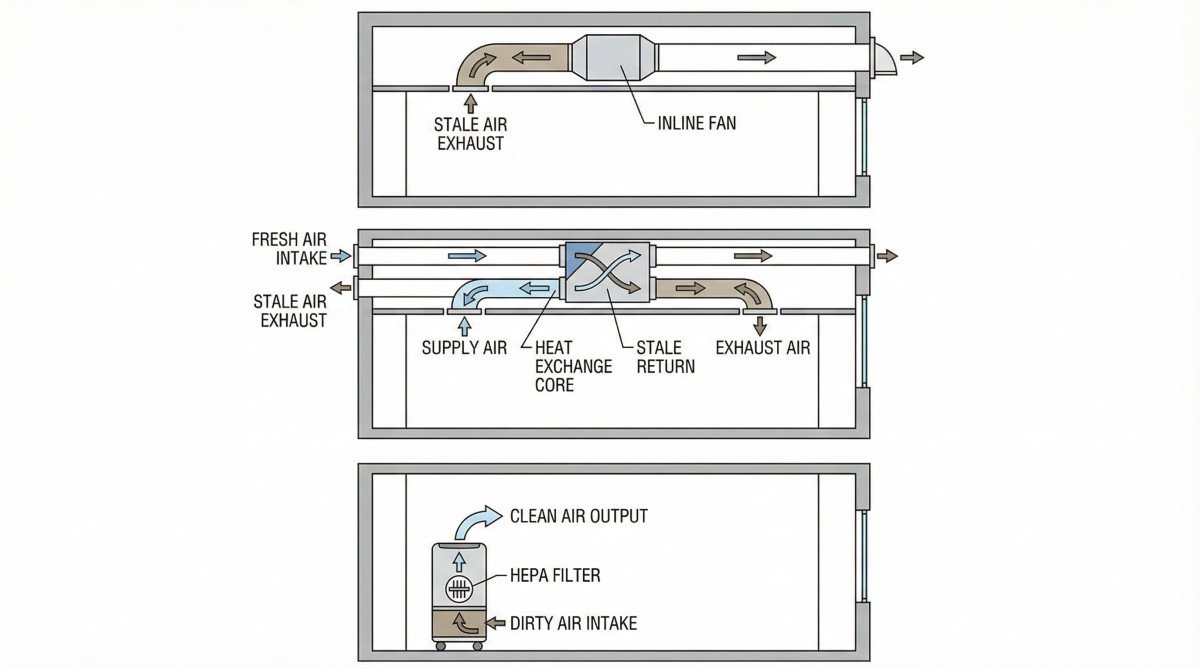 STALE AIR EXHAUST

INLINE FAN

FRESH AIR INTAKE

STALE AIR EXHAUST

SUPPLY AIR

HEAT EXCHANGE CORE

STALE RETURN

EXHAUST AIR

CLEAN AIR OUTPUT

HEPA FILTER

DIRTY AIR INTAKE